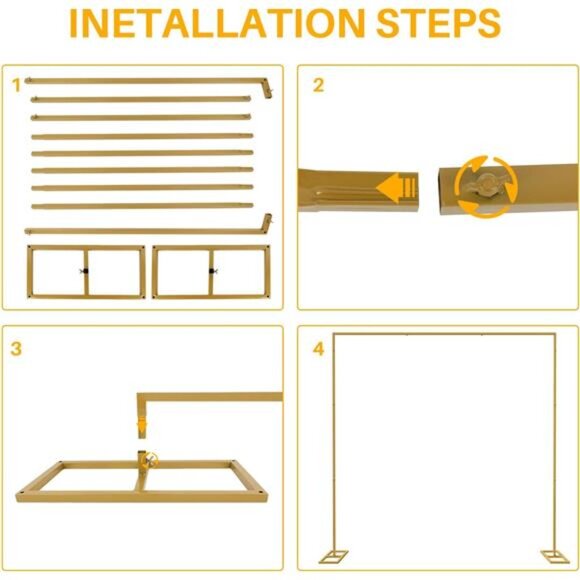 INETALLATION STEPS

1

2

3

4